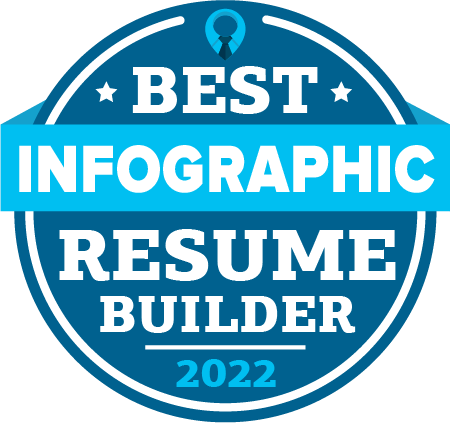 BEST
INFOGRAPHIC
RESUME
BUILDER
2022