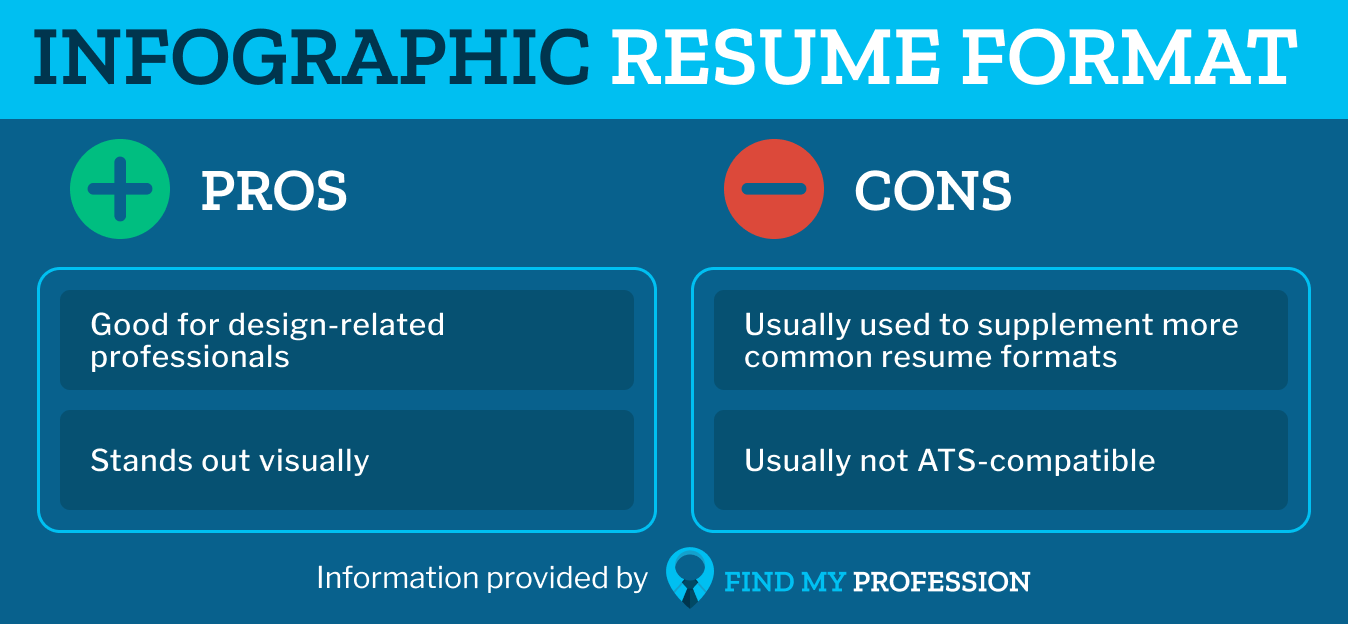 INFOGRAPHIC RESUME FORMAT

PROS

Good for design-related professionals

Stands out visually

CONS

Usually used to supplement more common resume formats

Usually not ATS-compatible

Information provided by FIND MY PROFESSION