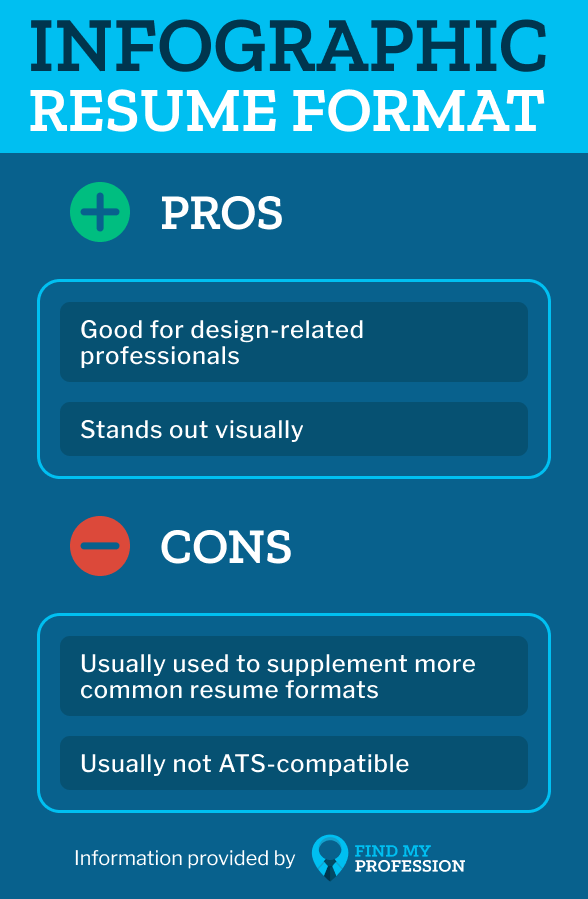 INFOGRAPHIC
RESUME FORMAT

PROS

Good for design-related professionals

Stands out visually

CONS

Usually used to supplement more common resume formats

Usually not ATS-compatible

Information provided by FIND MY PROFESSION